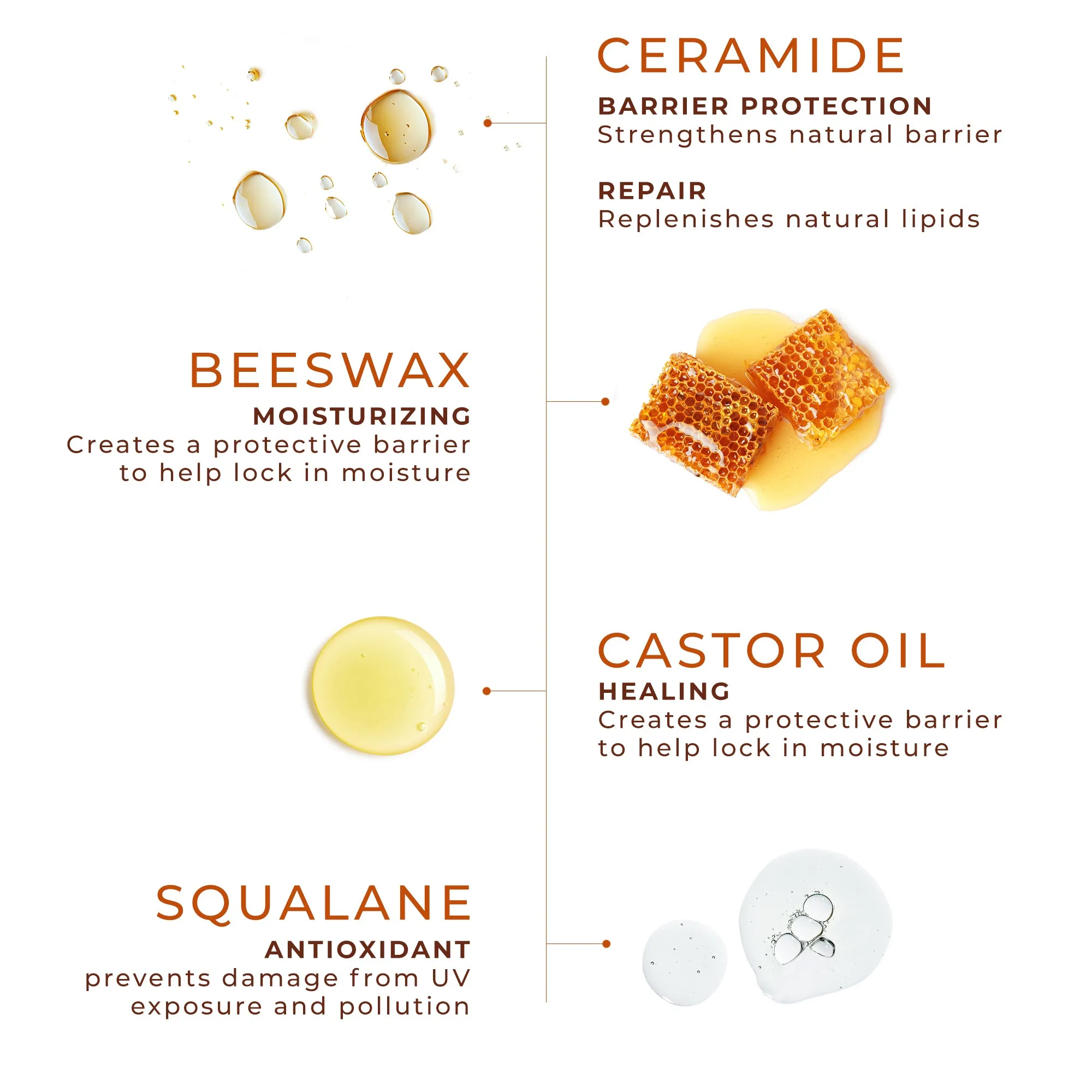 CERAMIDE
BARRIER PROTECTION
Strengthens natural barrier

REPAIR
Replenishes natural lipids

BEESWAX
MOISTURIZING
Creates a protective barrier to help lock in moisture

CASTOR OIL
HEALING
Creates a protective barrier to help lock in moisture

SQUALANE
ANTIOXIDANT
prevents damage from UV exposure and pollution